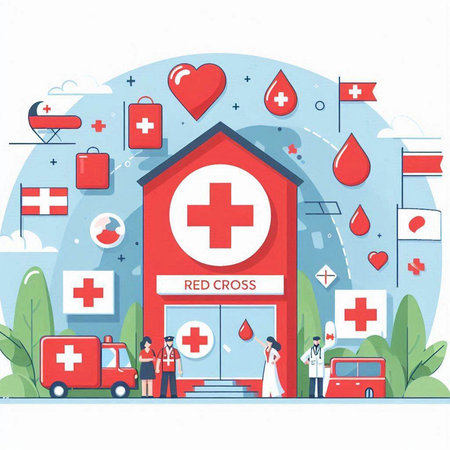 RED CROSS